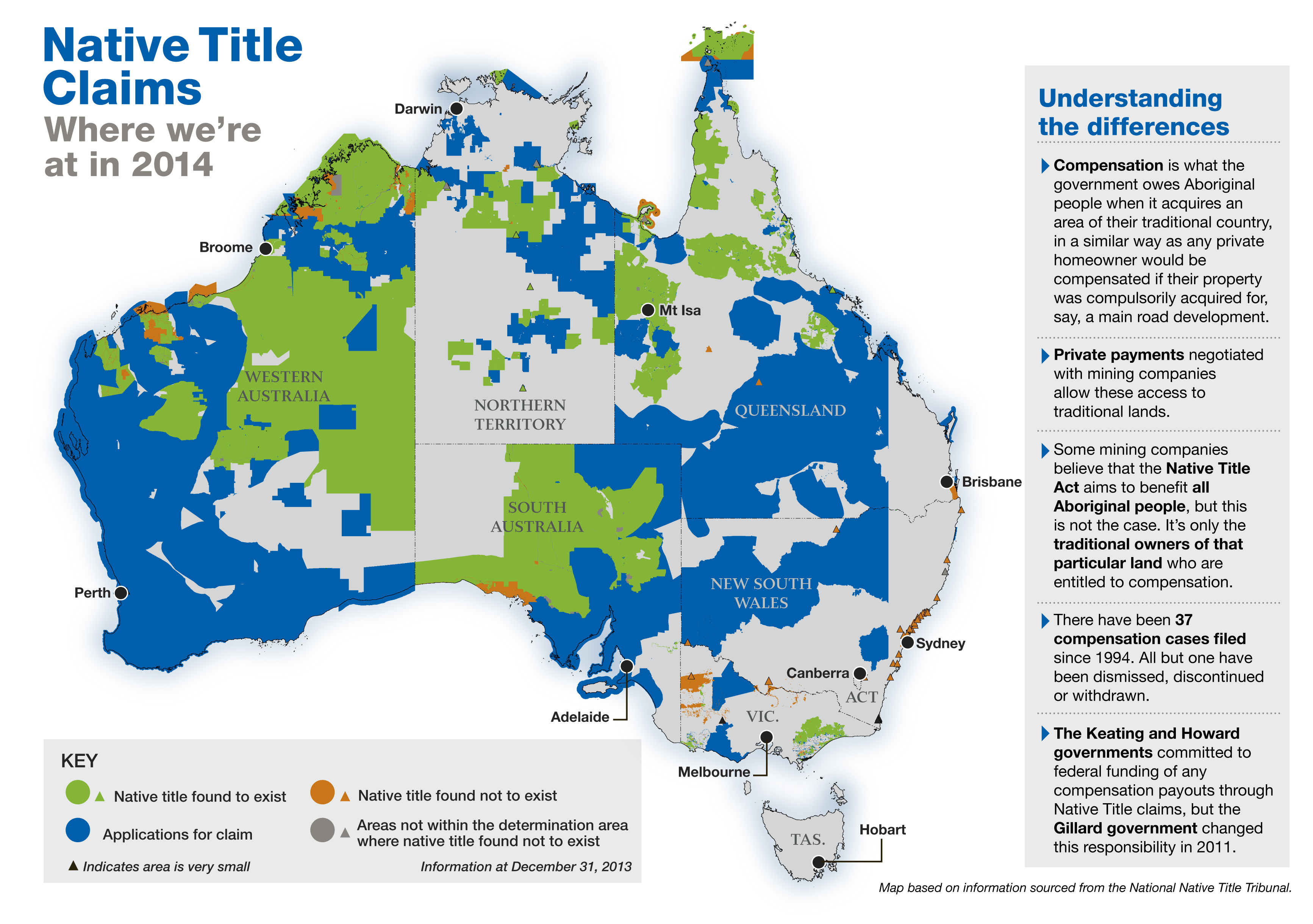 Native Title Claims
Where we're at in 2014

Darwin
Broome
Mt Isa
WESTERN AUSTRALIA
NORTHERN TERRITORY
QUEENSLAND
SOUTH AUSTRALIA
NEW SOUTH WALES
Brisbane
Perth
Sydney
Canberra
ACT
Adelaide
VIC.
Melbourne
TAS.
Hobart

KEY
Native title found to exist
Native title found not to exist
Applications for claim
Areas not within the determination area where native title found not to exist
Indicates area is very small
Information at December 31, 2013

Understanding the differences

Compensation is what the government owes Aboriginal people when it acquires an area of their traditional country, in a similar way as any private homeowner would be compensated if their property was compulsorily acquired for, say, a main road development.

Private payments negotiated with mining companies allow these access to traditional lands.

Some mining companies believe that the Native Title Act aims to benefit all Aboriginal people, but this is not the case. It's only the traditional owners of that particular land who are entitled to compensation.

There have been 37 compensation cases filed since 1994. All but one have been dismissed, discontinued or withdrawn.

The Keating and Howard governments committed to federal funding of any compensation payouts through Native Title claims, but the Gillard government changed this responsibility in 2011.

Map based on information sourced from the National Native Title Tribunal.